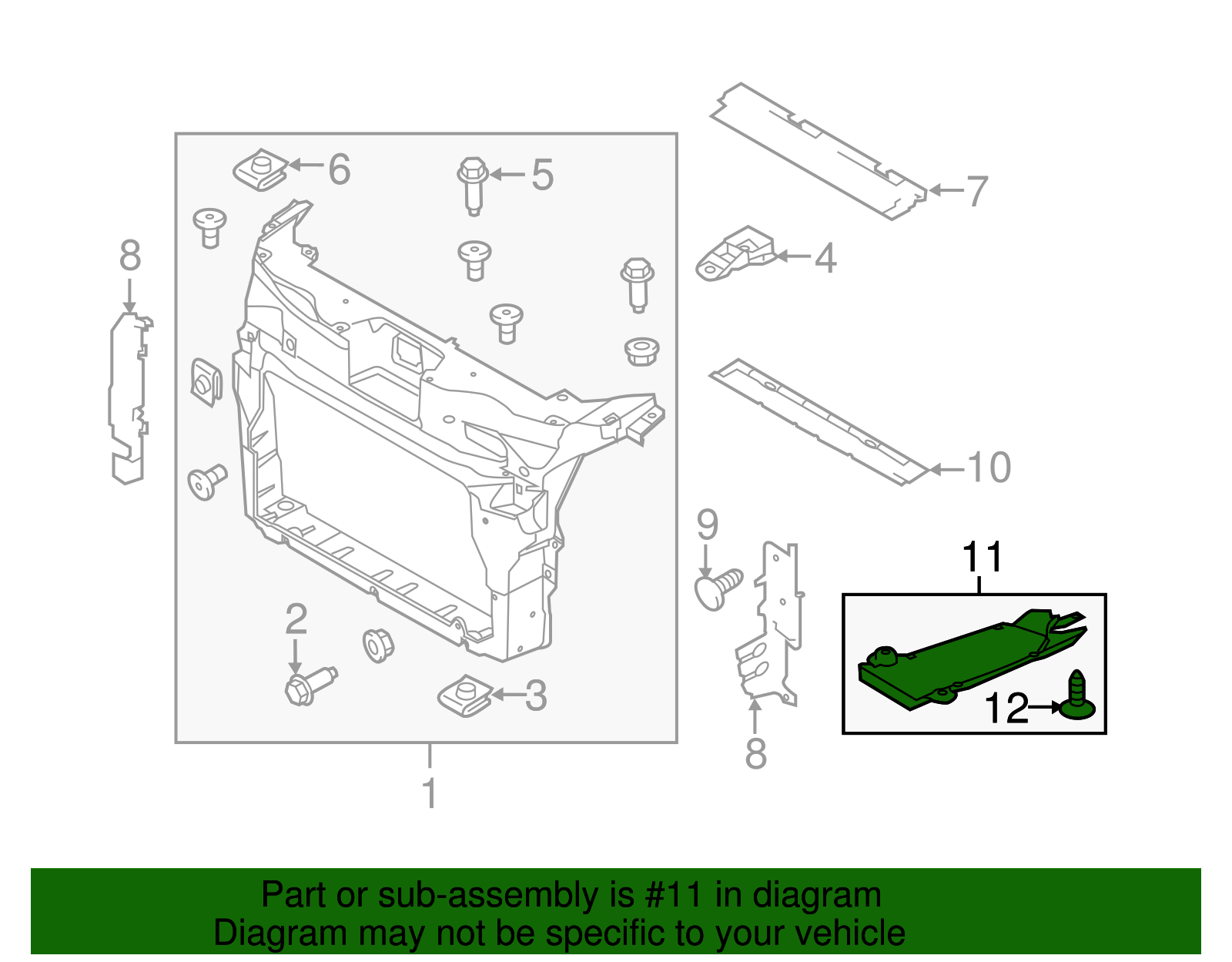 6
5
7
8
4
10
9
11
2
3
12
8
1

Part or sub-assembly is #11 in diagram
Diagram may not be specific to your vehicle