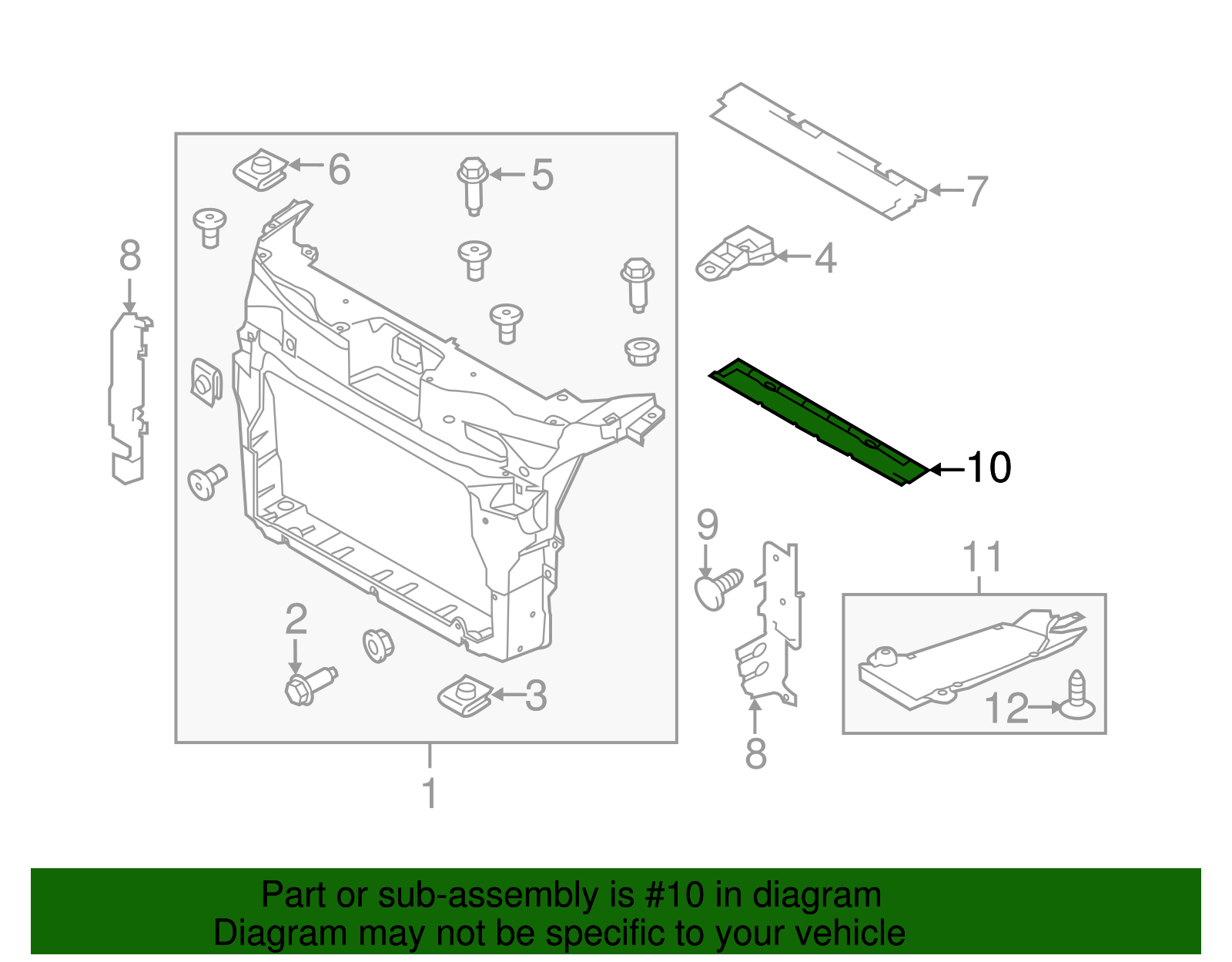 6
5
7
8
4
10
9
11
2
3
12
8
1

Part or sub-assembly is #10 in diagram
Diagram may not be specific to your vehicle