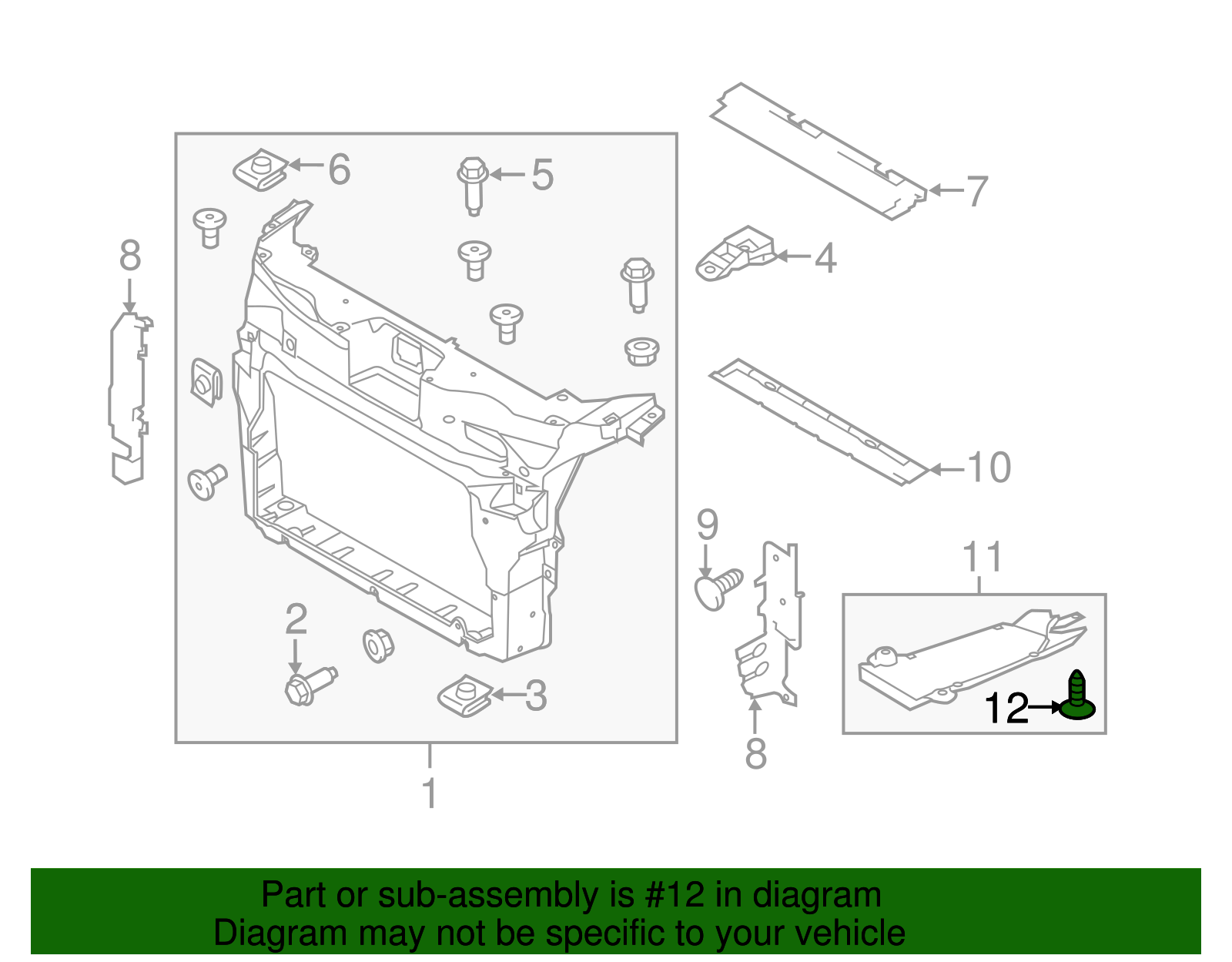 6
5
7
8
4
10
9
11
2
3
12
8
1

Part or sub-assembly is #12 in diagram
Diagram may not be specific to your vehicle