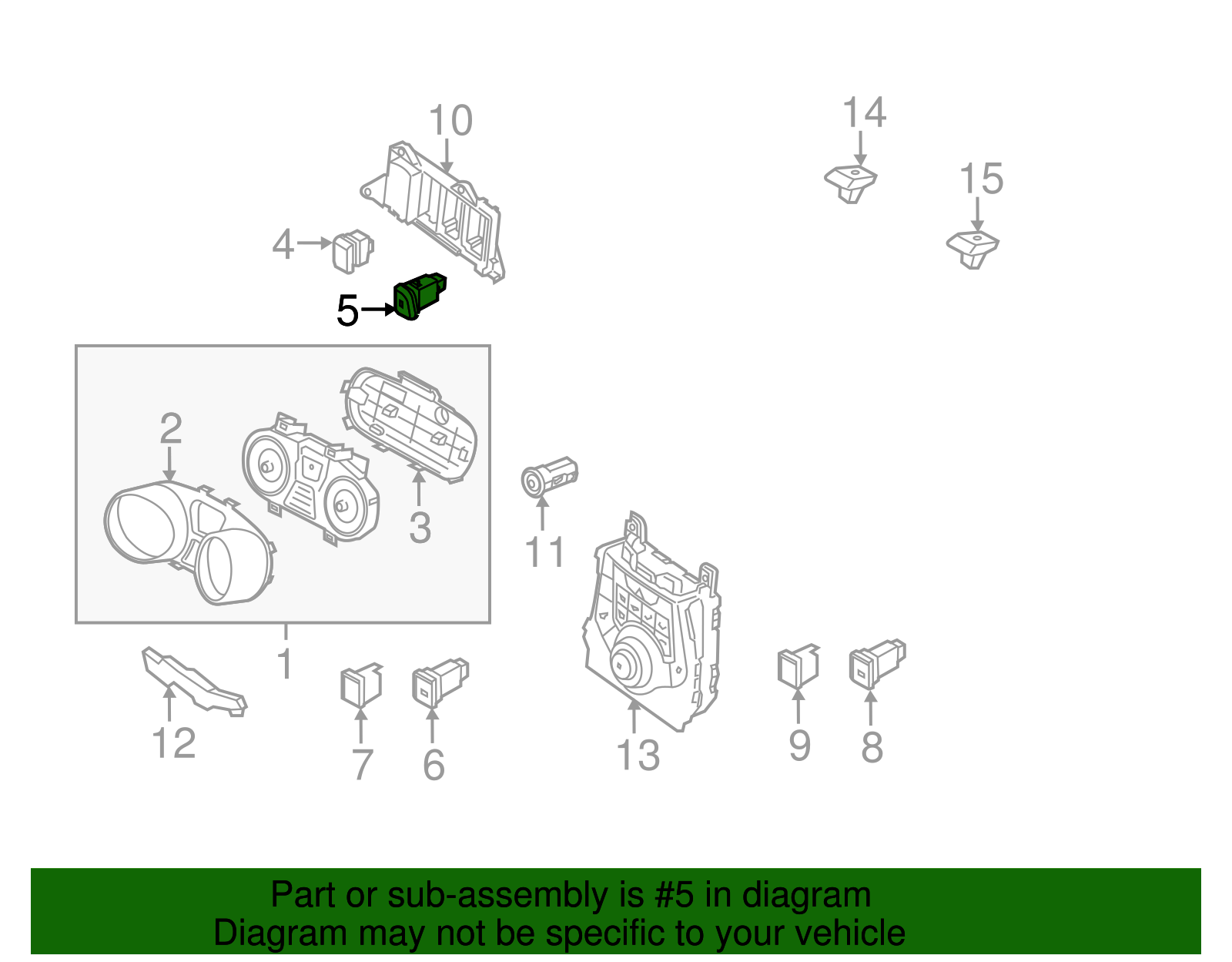 10

14

15

4

5

2

3

11

1

12

7

6

13

9

8

Part or sub-assembly is #5 in diagram
Diagram may not be specific to your vehicle