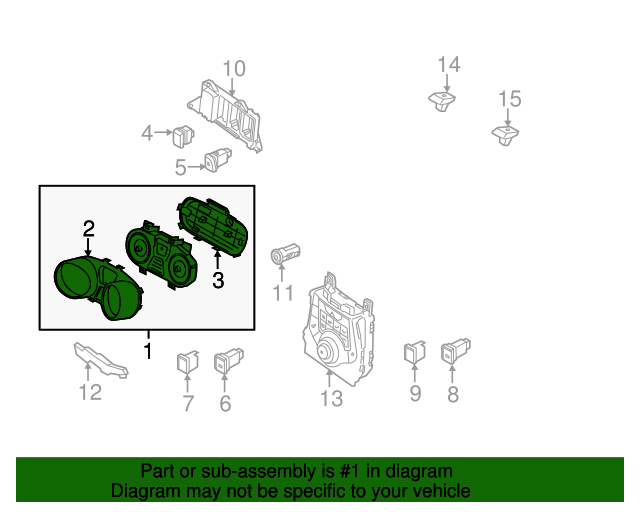 10
14
15
4
5
2
3
11
1
12
7
6
13
9
8

Part or sub-assembly is #1 in diagram
Diagram may not be specific to your vehicle