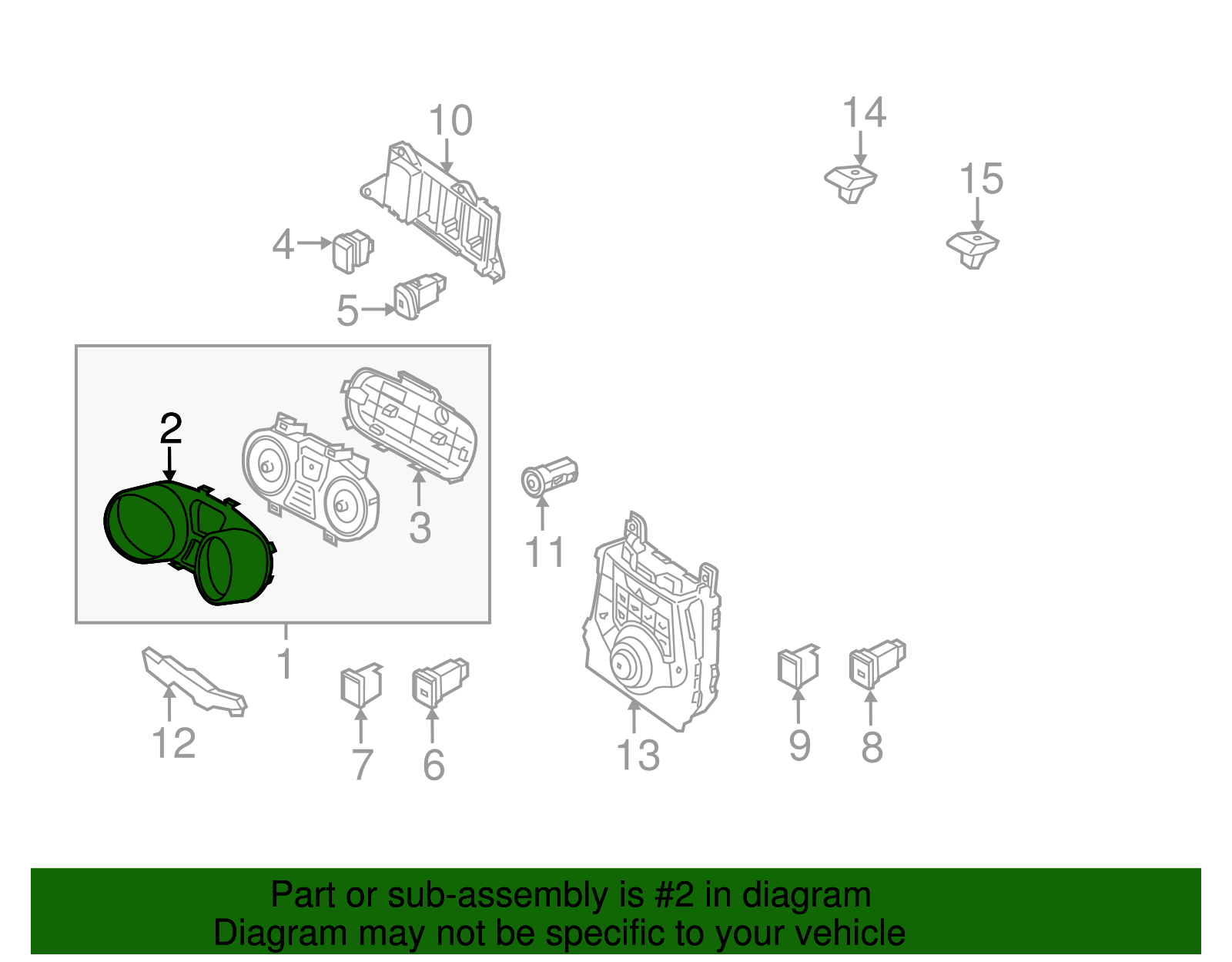 10

14

15

4

5

2

3

11

1

12

7

6

13

9

8

Part or sub-assembly is #2 in diagram
Diagram may not be specific to your vehicle