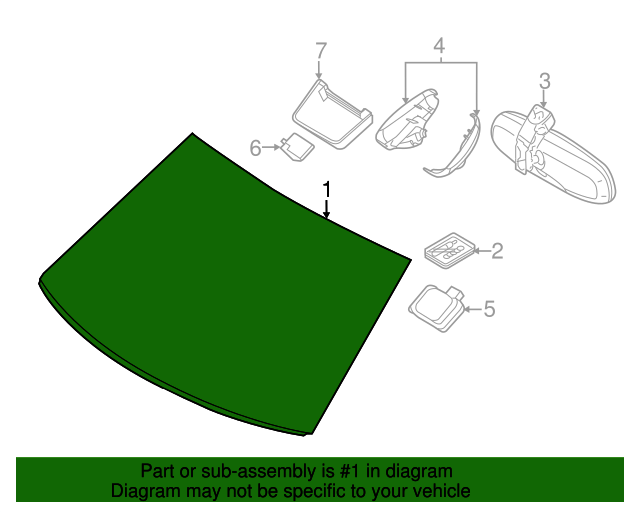 7
4
3
6
1
2
5

Part or sub-assembly is #1 in diagram
Diagram may not be specific to your vehicle