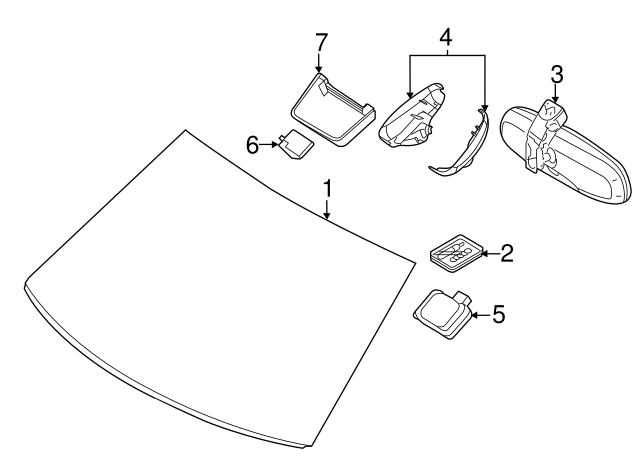 7
4
3
6
1
2
5