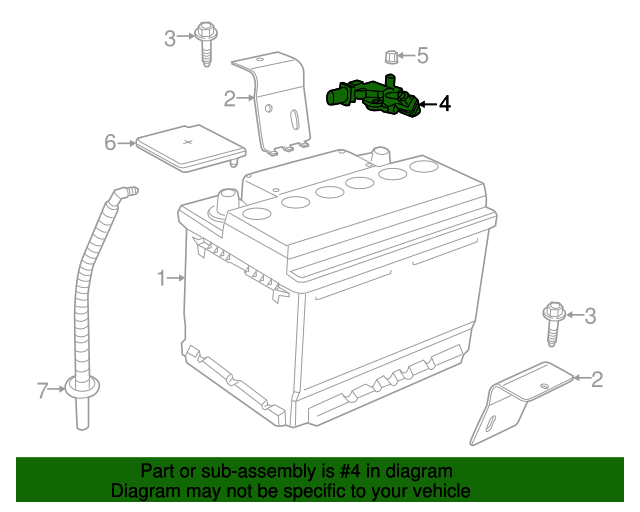 3
5
2
4
6
1
3
2
7

Part or sub-assembly is #4 in diagram
Diagram may not be specific to your vehicle