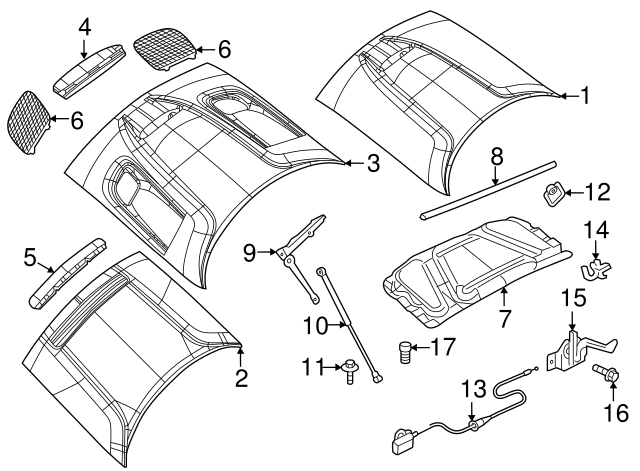 4
6
1
6
3
8
12
14
9
5
7
15
10
17
2
11
13
16