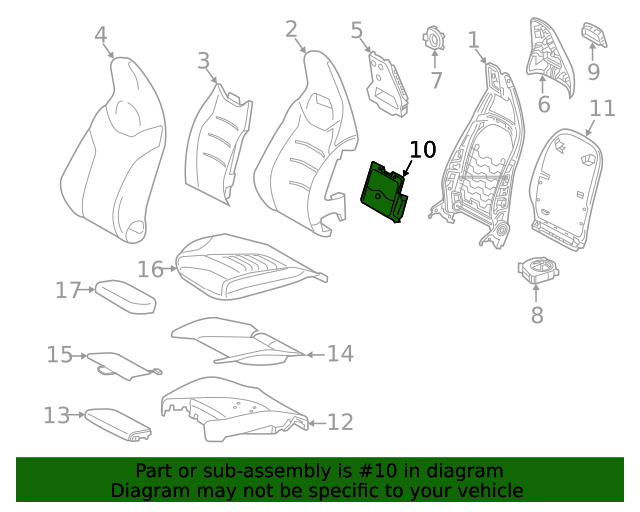 4
3
2
5
7
1
6
9
11
10
16
17
8
15
14
13
12

Part or sub-assembly is #10 in diagram
Diagram may not be specific to your vehicle