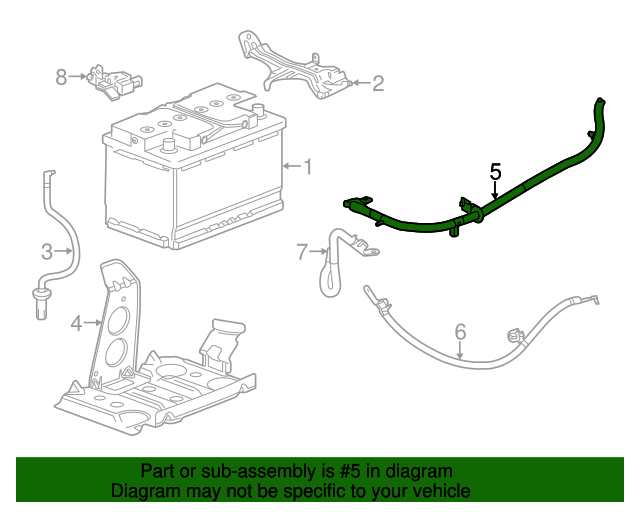 8
2
1
5
3
7
4
6

Part or sub-assembly is #5 in diagram
Diagram may not be specific to your vehicle