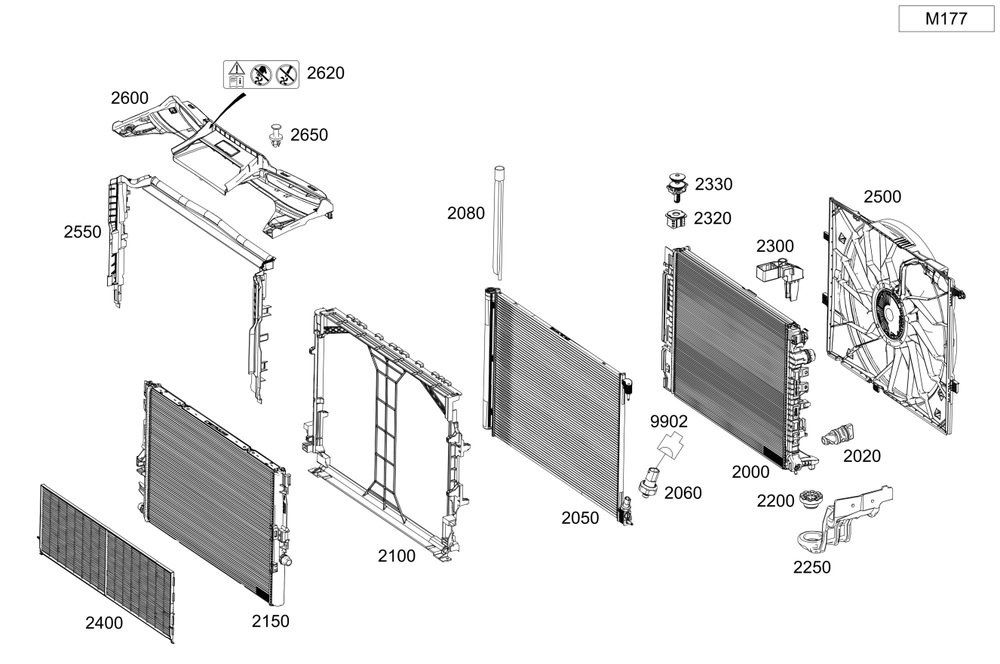 M177

2620
2600
2650
2550
2080
2330
2320
2500
2300
9902
2020
2000
2060
2200
2050
2250
2100
2400
2150