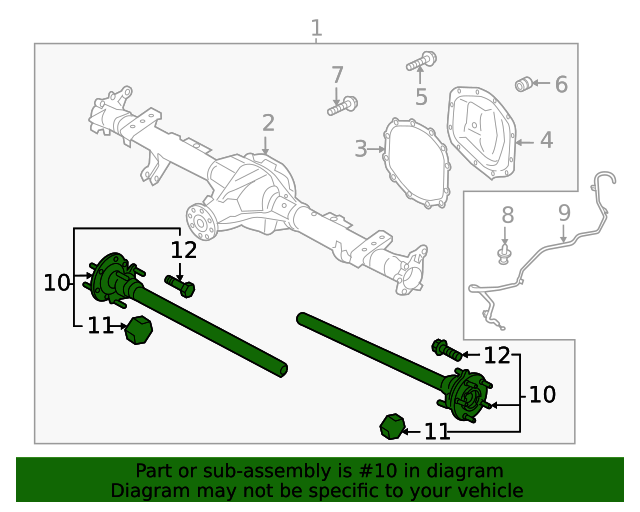 1
7
5
6
2
3
4
8
9
12
10
11
12
10
11
Part or sub-assembly is #10 in diagram
Diagram may not be specific to your vehicle