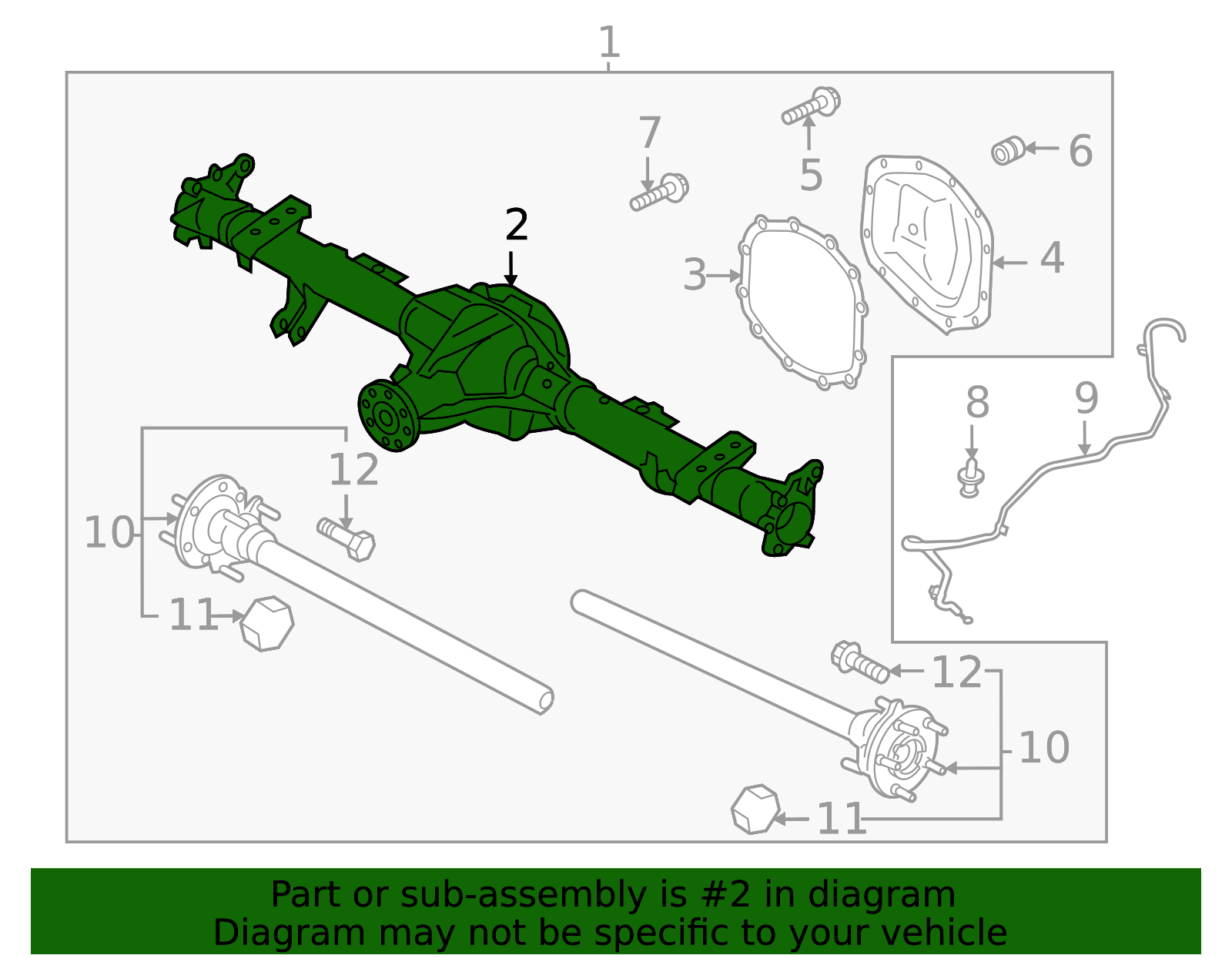 1

7

5

6

2

3

4

8

9

12

10

11

12

10

11

Part or sub-assembly is #2 in diagram
Diagram may not be specific to your vehicle