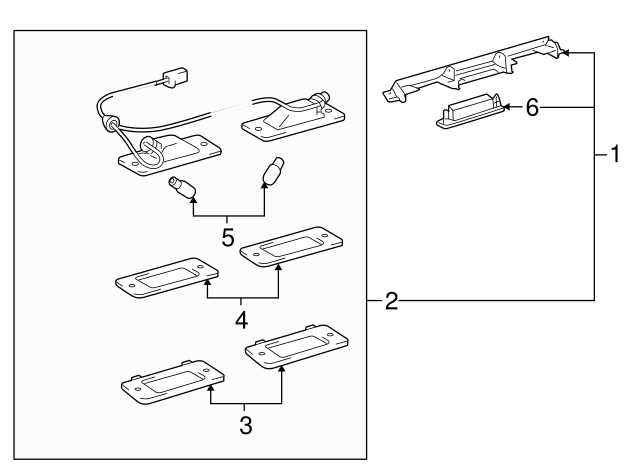 6
1
5
4
2
3