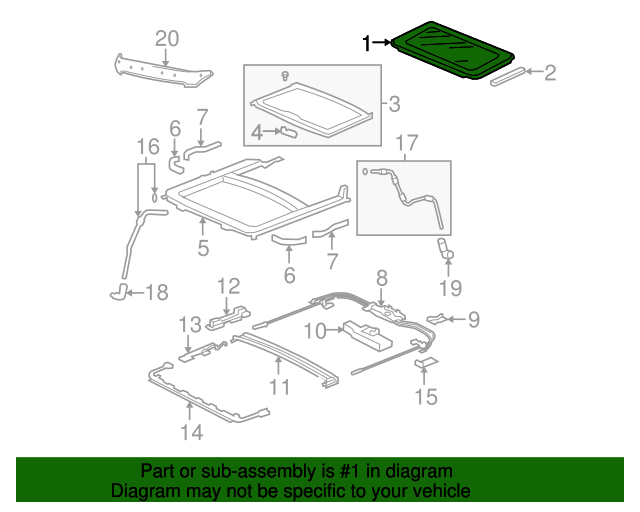 20
1
2
3
4
6
7
16
17
5
6
7
19
18
12
8
9
13
10
11
15
14

Part or sub-assembly is #1 in diagram
Diagram may not be specific to your vehicle