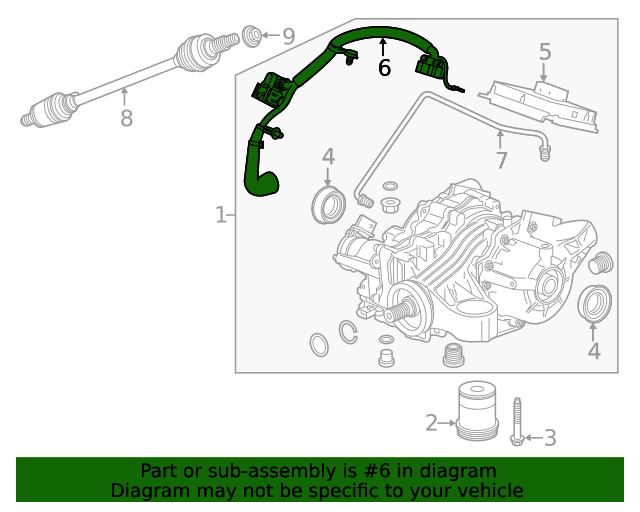 9
6
5
8
7
4
1
4
2
3

Part or sub-assembly is #6 in diagram
Diagram may not be specific to your vehicle