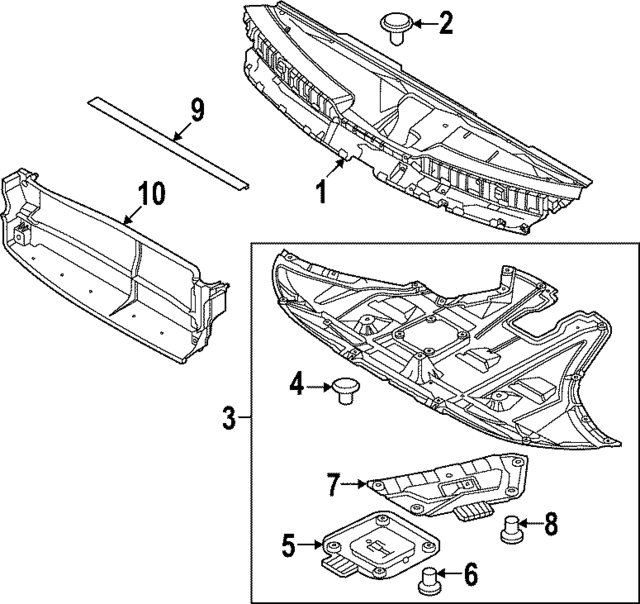 2
9
1
10
4
3
7
8
5
6