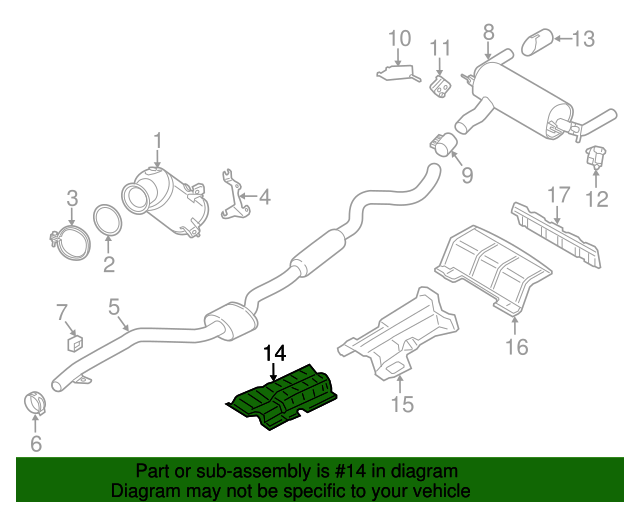 10
11
8
13
1
9
12
3
4
17
2
7
5
16
14
15
6

Part or sub-assembly is #14 in diagram
Diagram may not be specific to your vehicle