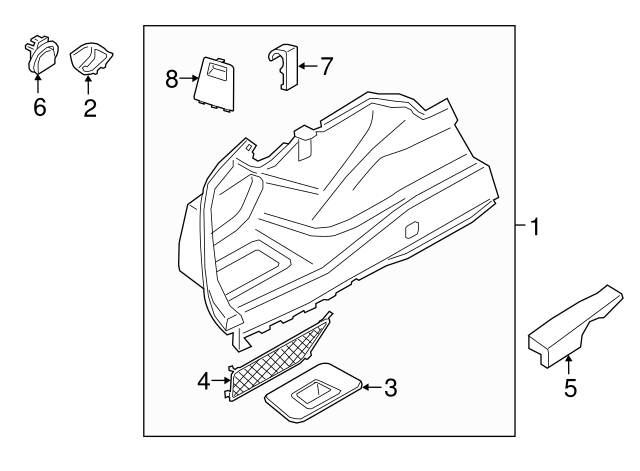 6
2
8
7
1
4
3
5