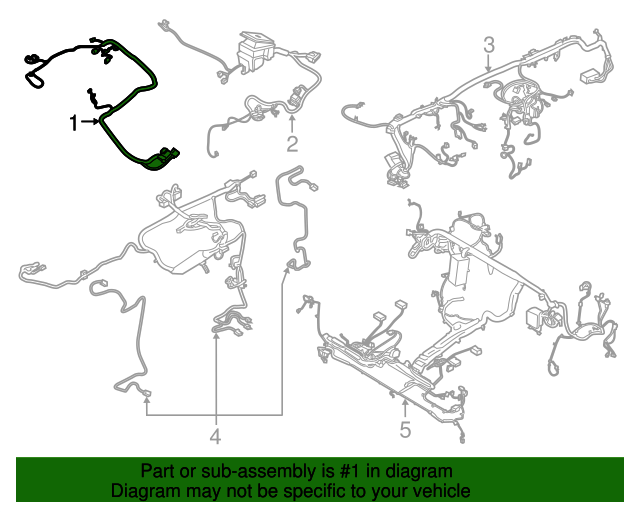 1
2
3
4
5

Part or sub-assembly is #1 in diagram
Diagram may not be specific to your vehicle