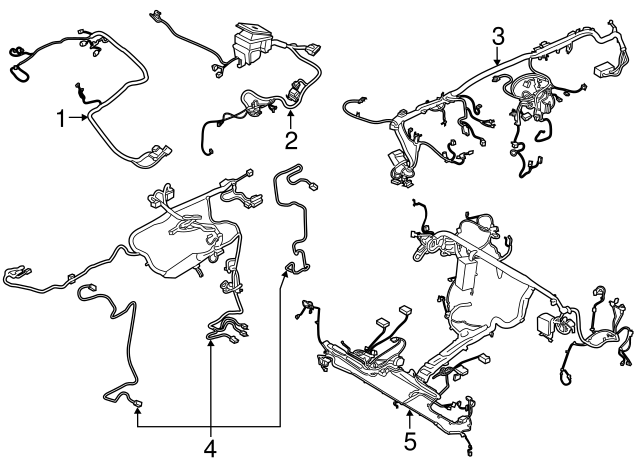 1
2
3
4
5