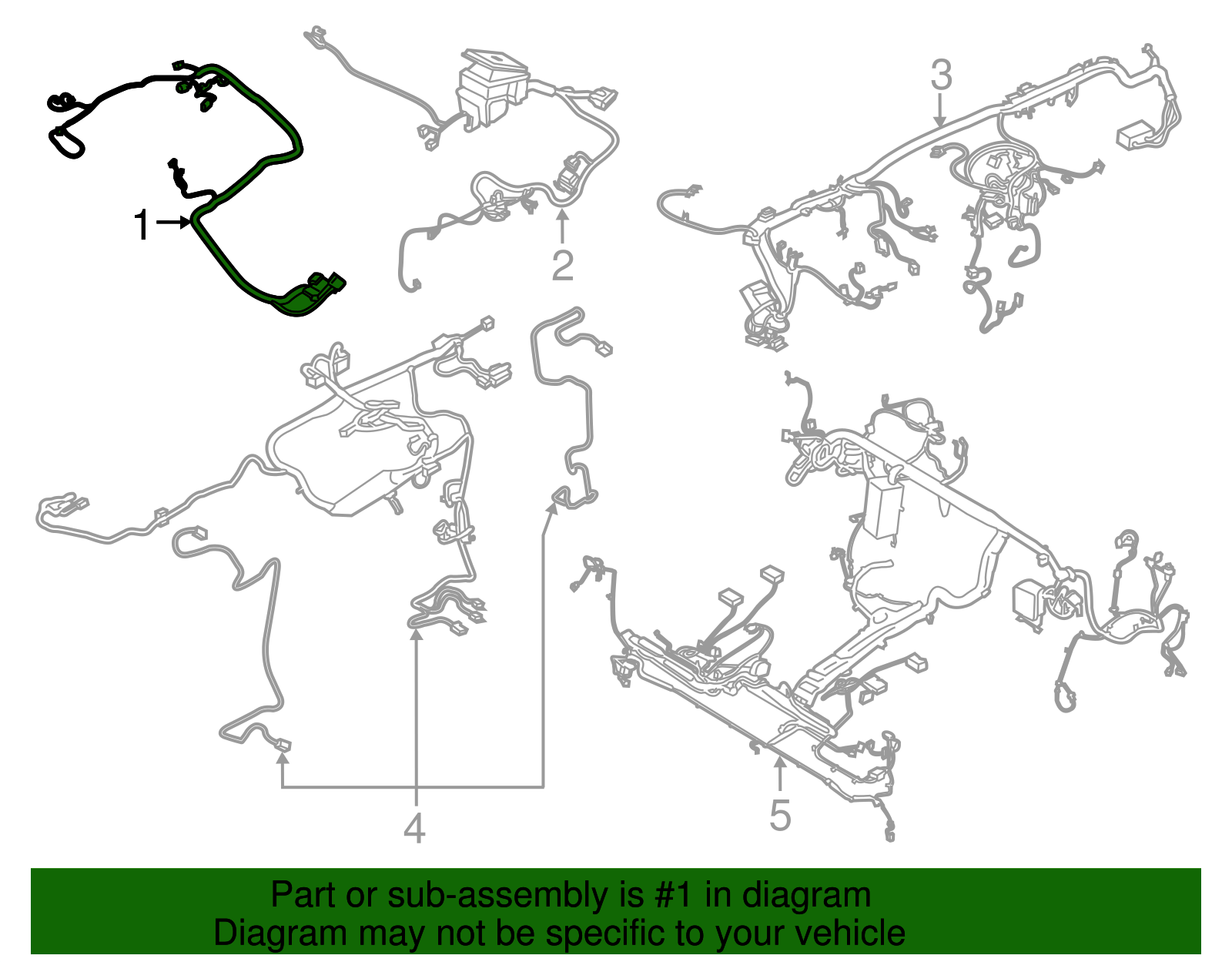 1
2
3
4
5

Part or sub-assembly is #1 in diagram
Diagram may not be specific to your vehicle