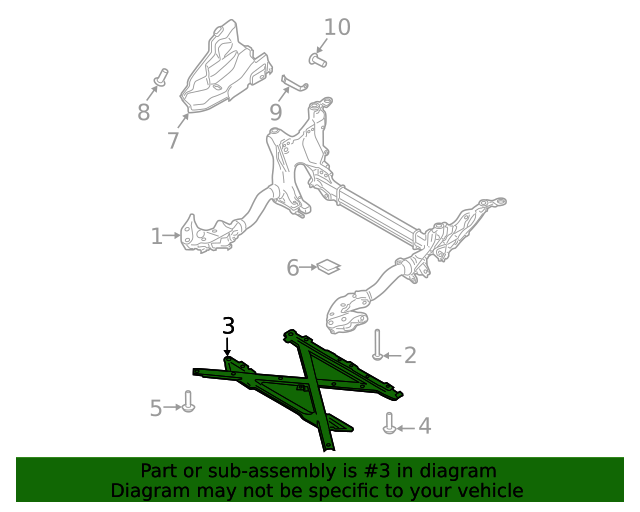 10
8
9
7
1
6
3
2
5
4

Part or sub-assembly is #3 in diagram
Diagram may not be specific to your vehicle