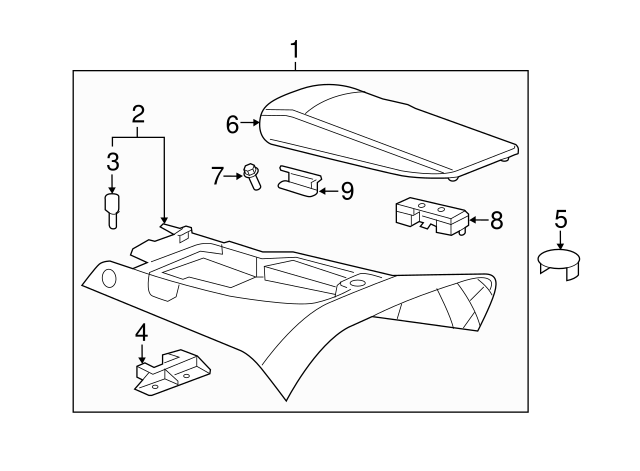 1
2
3
6
7
9
8
5
4