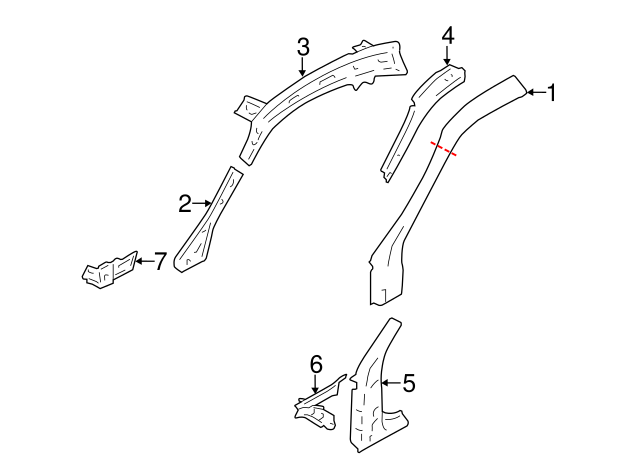 3
4
1
2
7
6
5