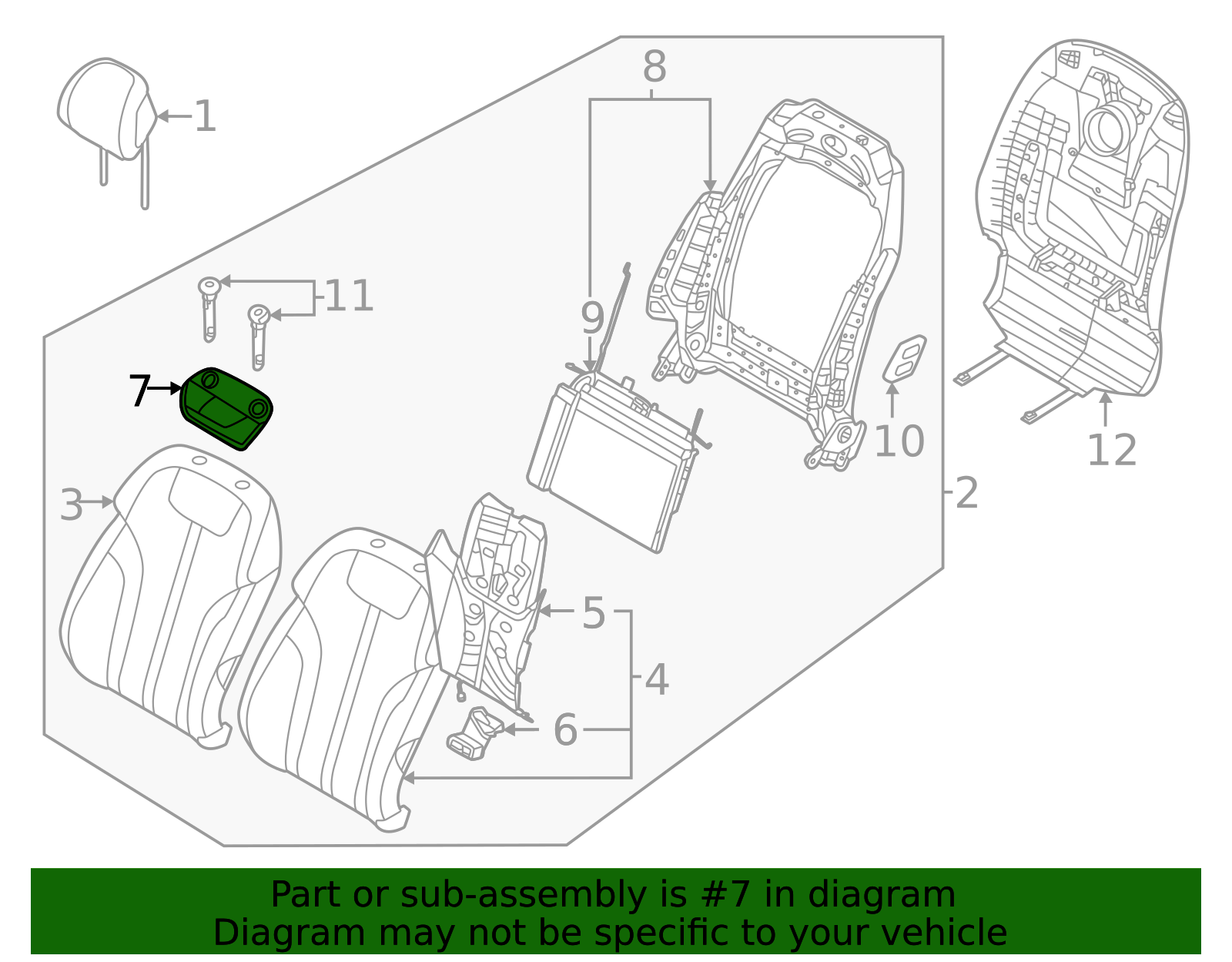 1

8

11

9

7

10

12

3

2

5

4

6

Part or sub-assembly is #7 in diagram
Diagram may not be specific to your vehicle