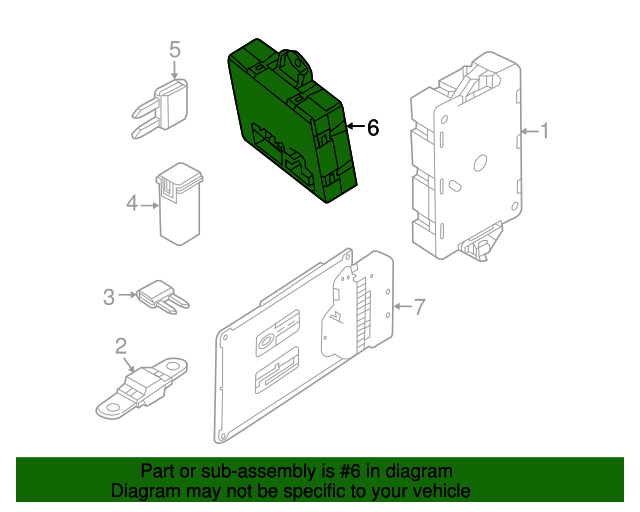 5
6
1
4
3
7
2

Part or sub-assembly is #6 in diagram
Diagram may not be specific to your vehicle