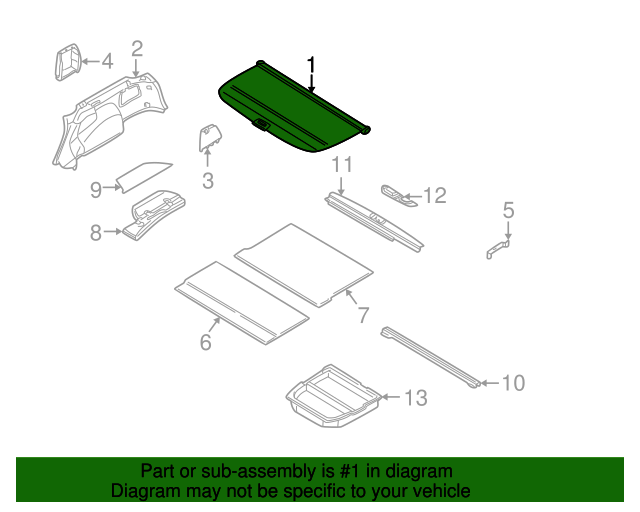 4
2
1
3
9
8
11
12
5
7
6
10
13

Part or sub-assembly is #1 in diagram
Diagram may not be specific to your vehicle