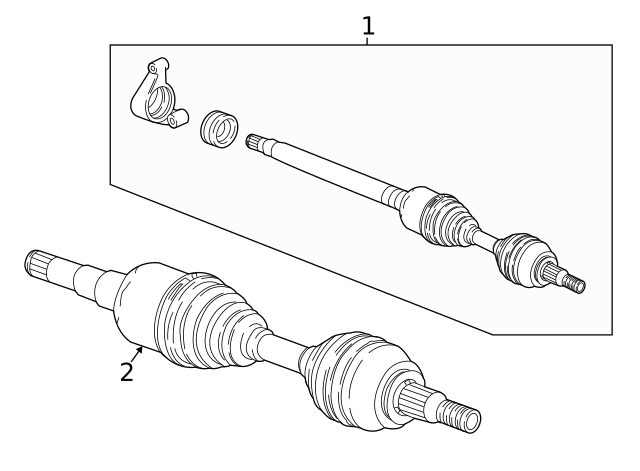 1

2