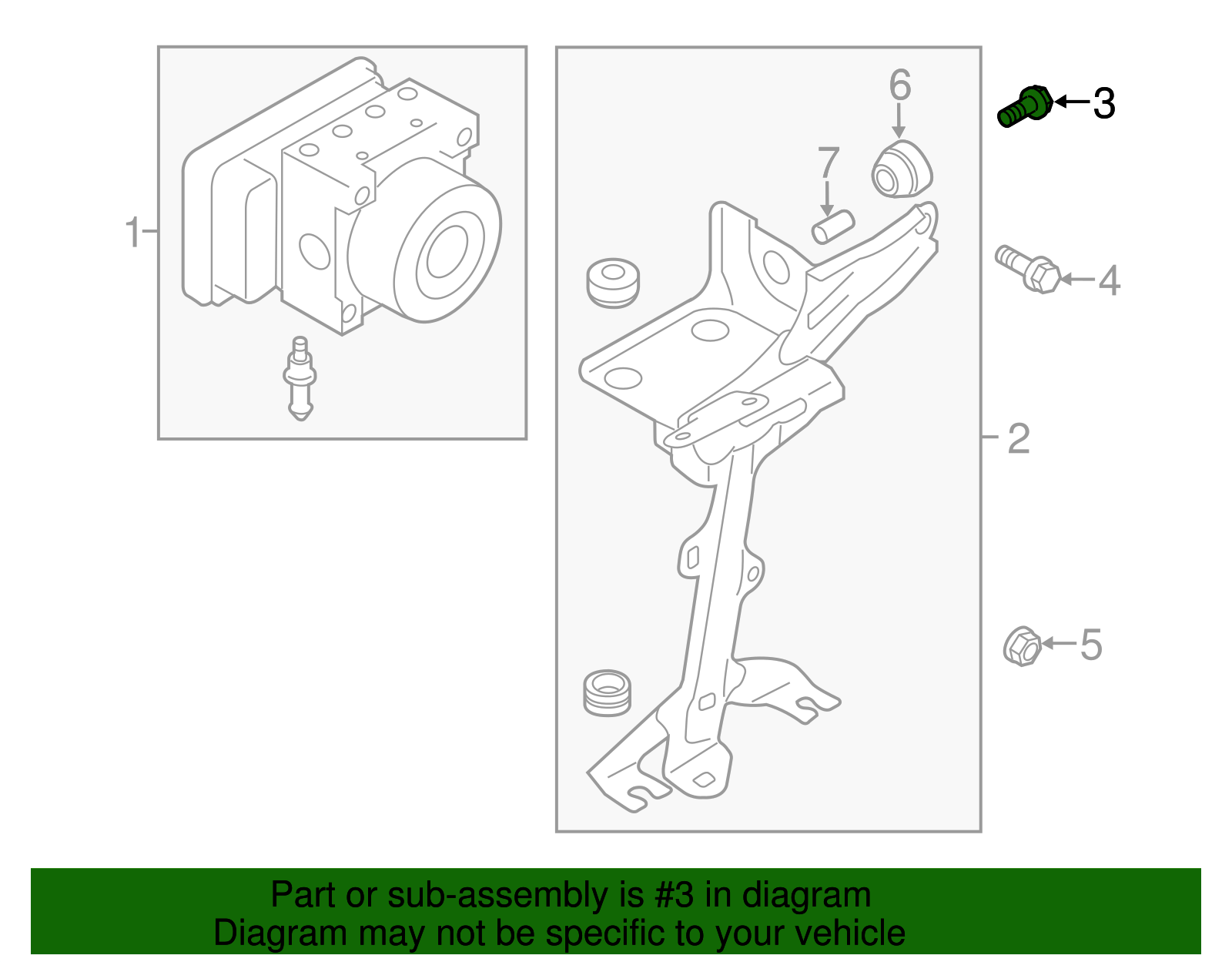 1
6
7
3
4
2
5

Part or sub-assembly is #3 in diagram
Diagram may not be specific to your vehicle