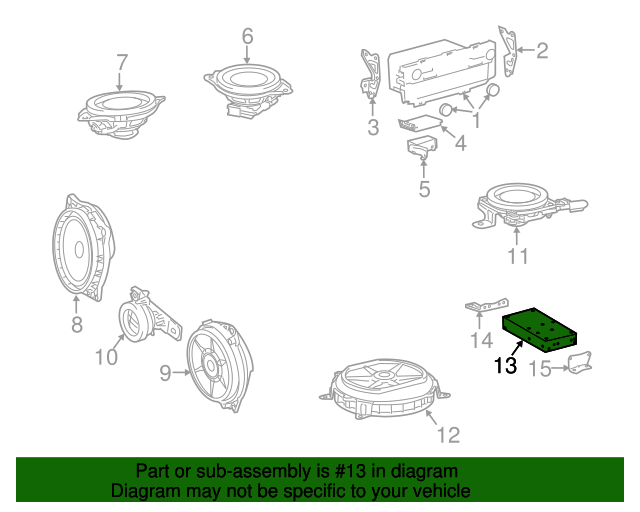 7
6
2
3
1
4
5
11
8
10
9
14
13
15
12

Part or sub-assembly is #13 in diagram
Diagram may not be specific to your vehicle