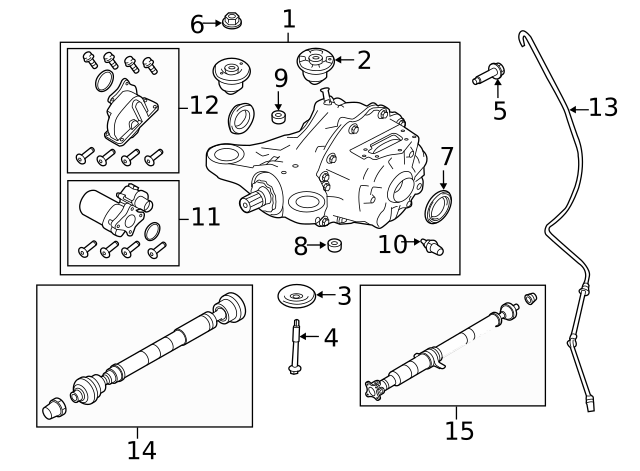 6
1
2
9
5
13
12
7
11
8
10
3
4
14
15