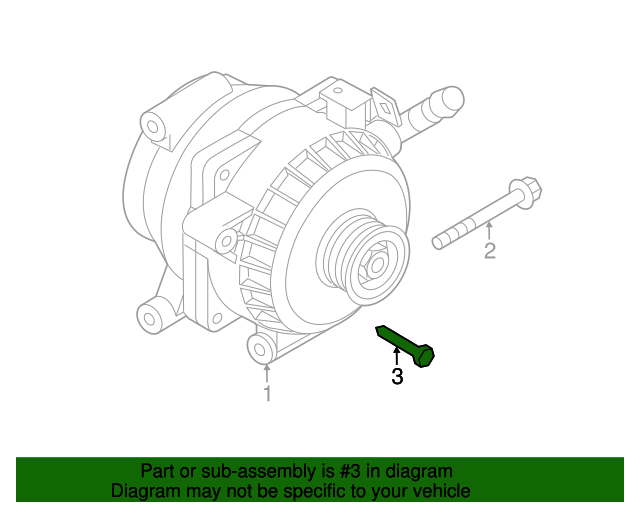 2

3

1

Part or sub-assembly is #3 in diagram
Diagram may not be specific to your vehicle