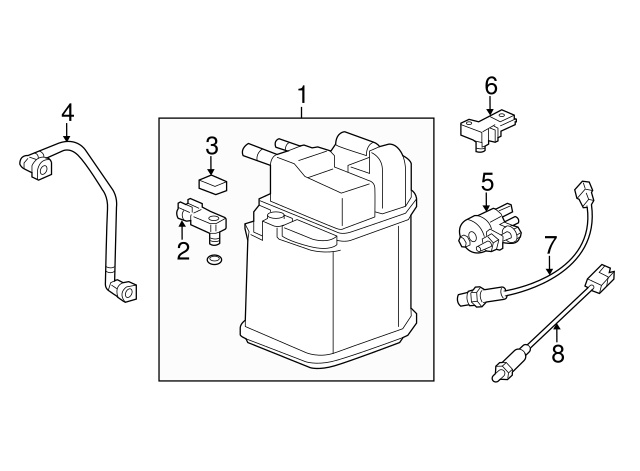 4
1
3
2
6
5
7
8