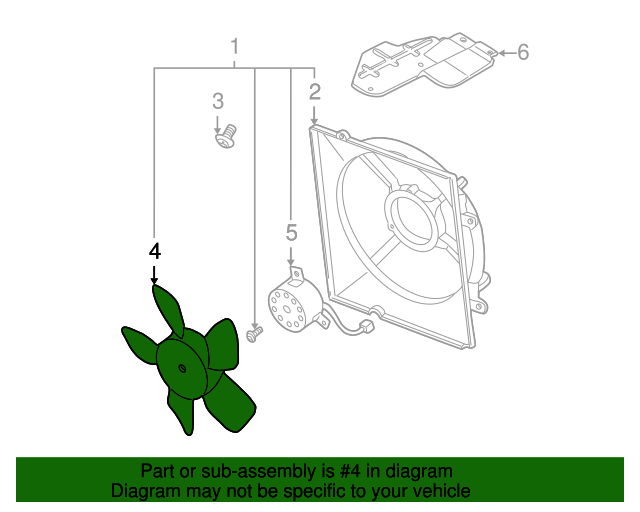 1
6
3
2
5
4

Part or sub-assembly is #4 in diagram
Diagram may not be specific to your vehicle