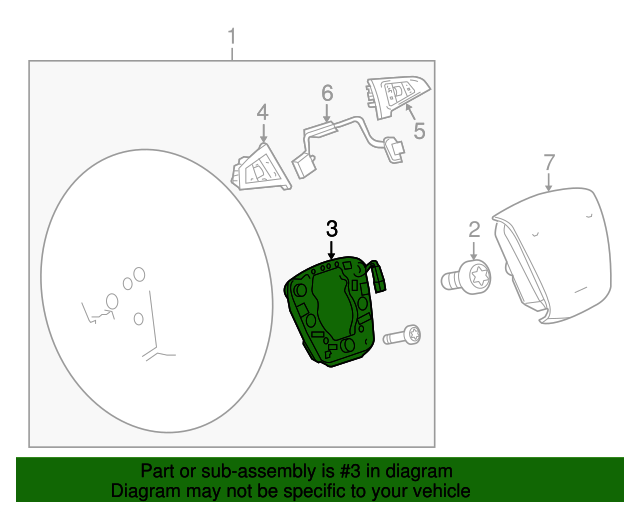 1
6
4
5
7
3
2
Part or sub-assembly is #3 in diagram
Diagram may not be specific to your vehicle