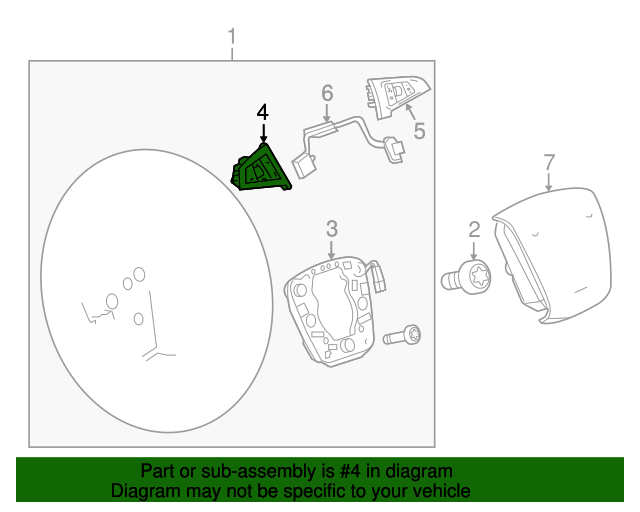 1
6
4
5
7
3
2

Part or sub-assembly is #4 in diagram
Diagram may not be specific to your vehicle