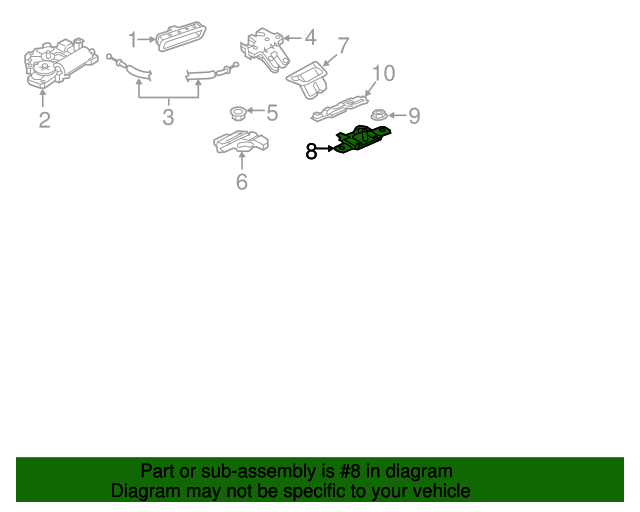 1
4
7
10
2
3
5
9
8
6

Part or sub-assembly is #8 in diagram
Diagram may not be specific to your vehicle