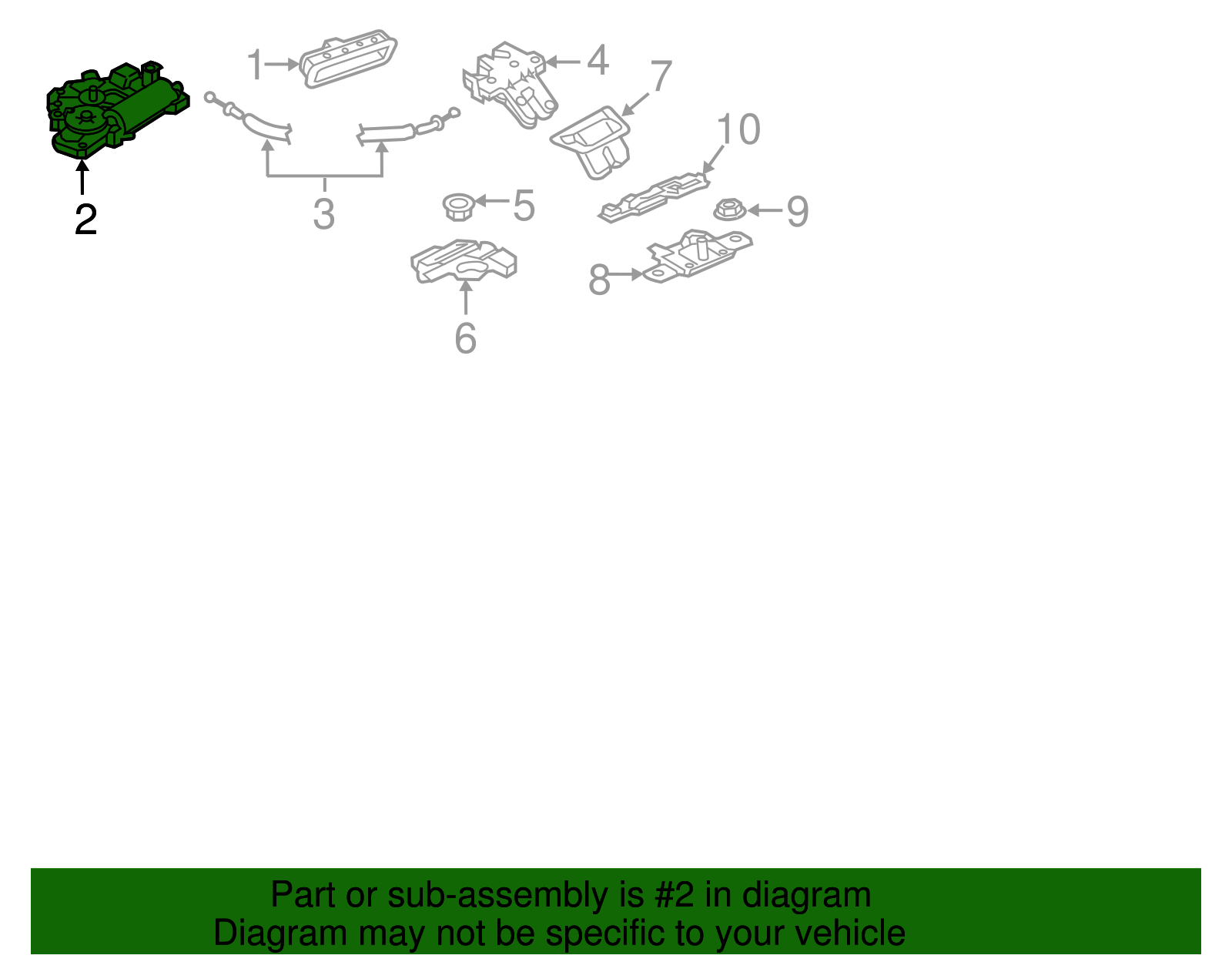 1
4
7
10
2
3
5
9
8
6

Part or sub-assembly is #2 in diagram
Diagram may not be specific to your vehicle