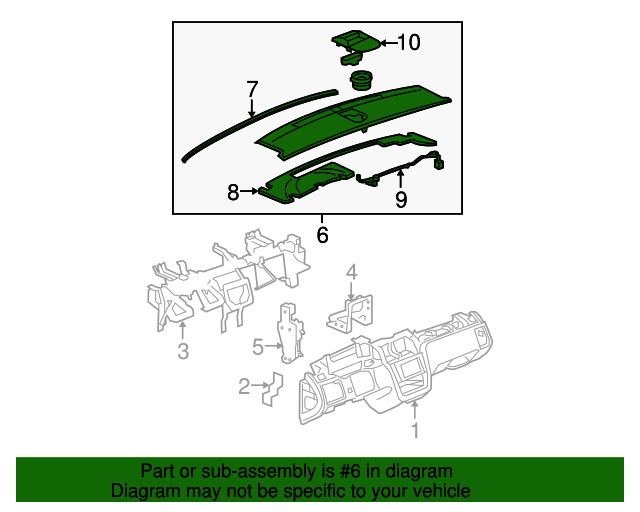 10
7
8
9
6
4
3
5
2
1

Part or sub-assembly is #6 in diagram
Diagram may not be specific to your vehicle