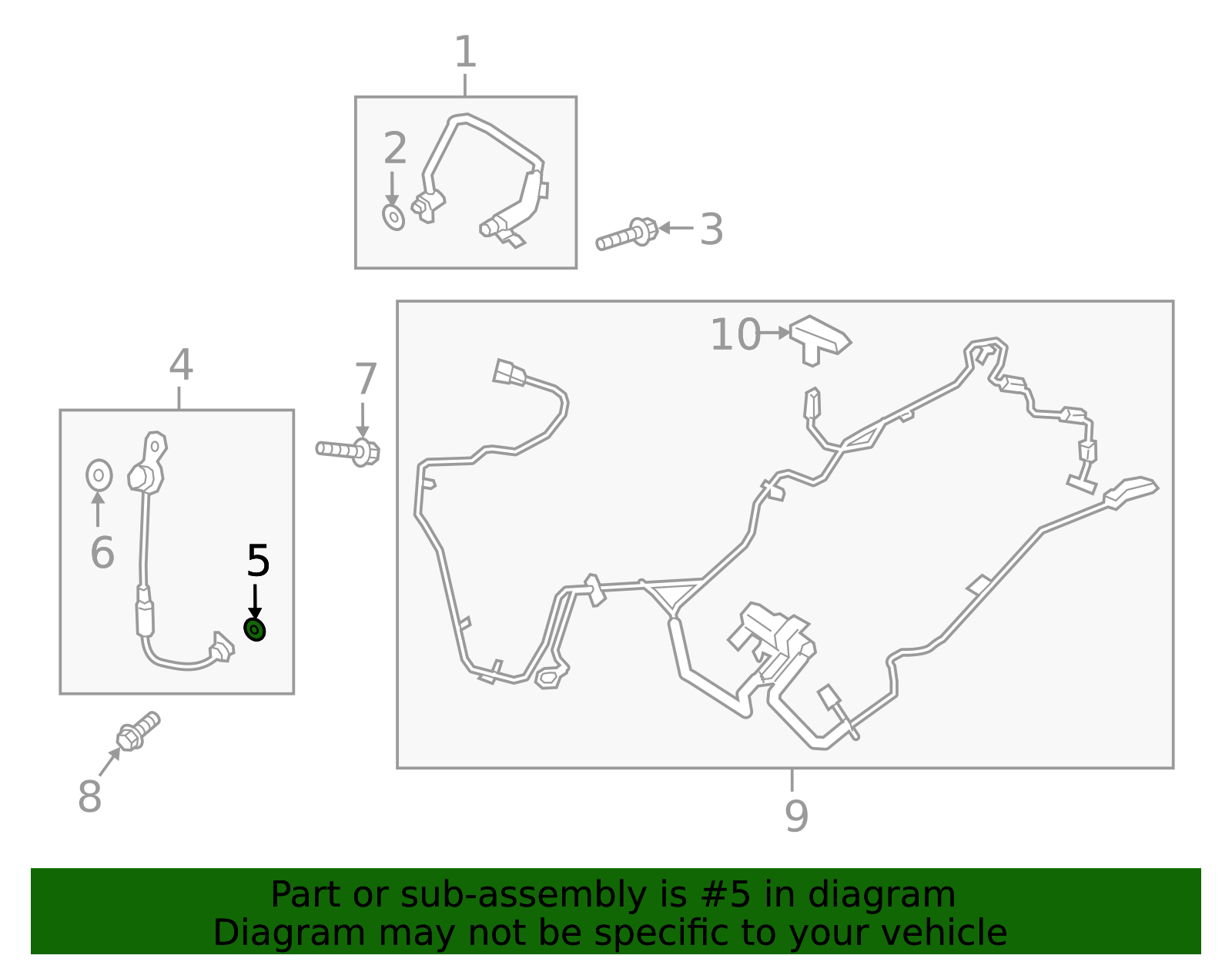 1
2
3
10
4
7
6
5
8
9
Part or sub-assembly is #5 in diagram
Diagram may not be specific to your vehicle