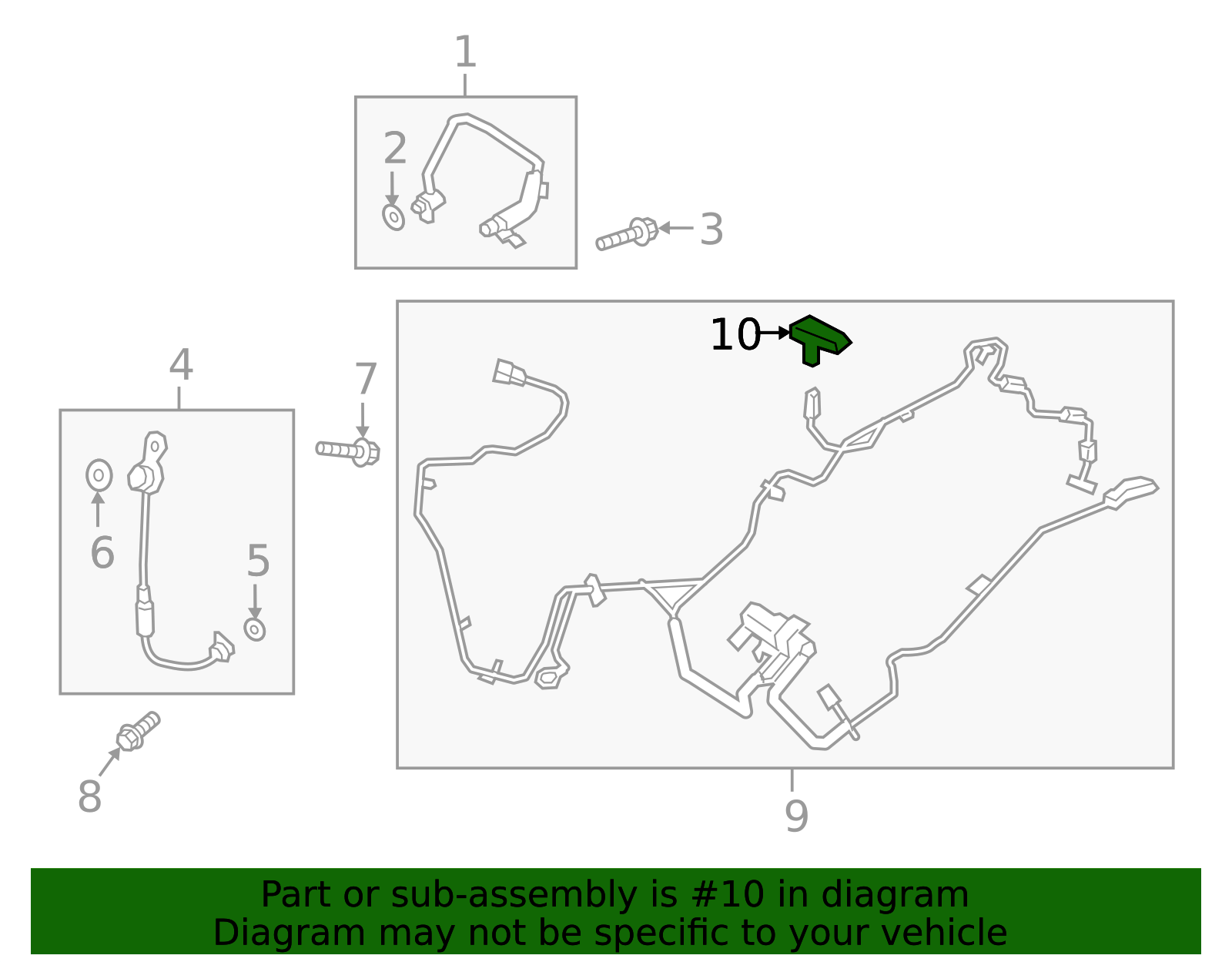 1
2
3
10
4
7
6
5
8
9

Part or sub-assembly is #10 in diagram
Diagram may not be specific to your vehicle