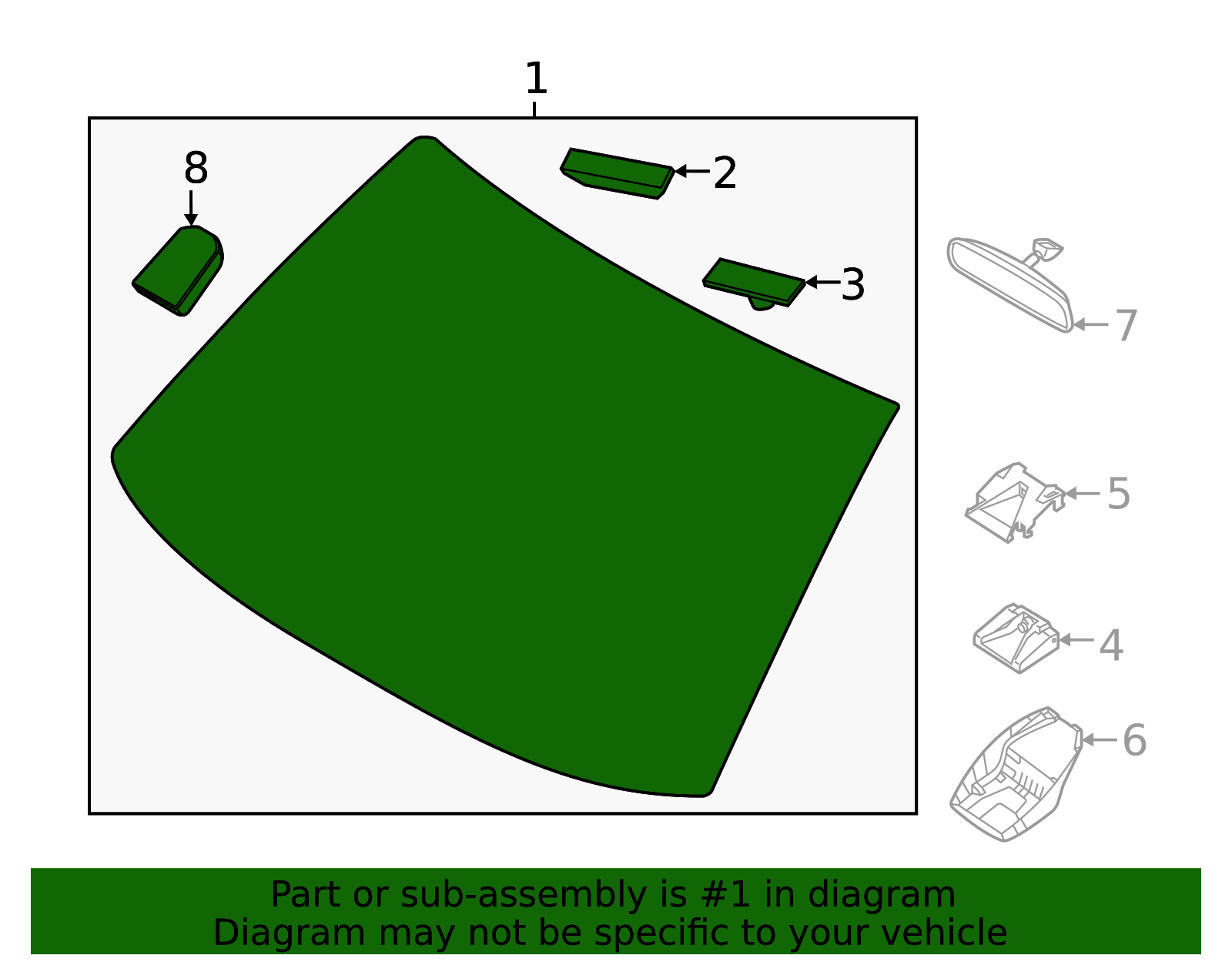 1
8
2
3
7
5
4
6

Part or sub-assembly is #1 in diagram
Diagram may not be specific to your vehicle