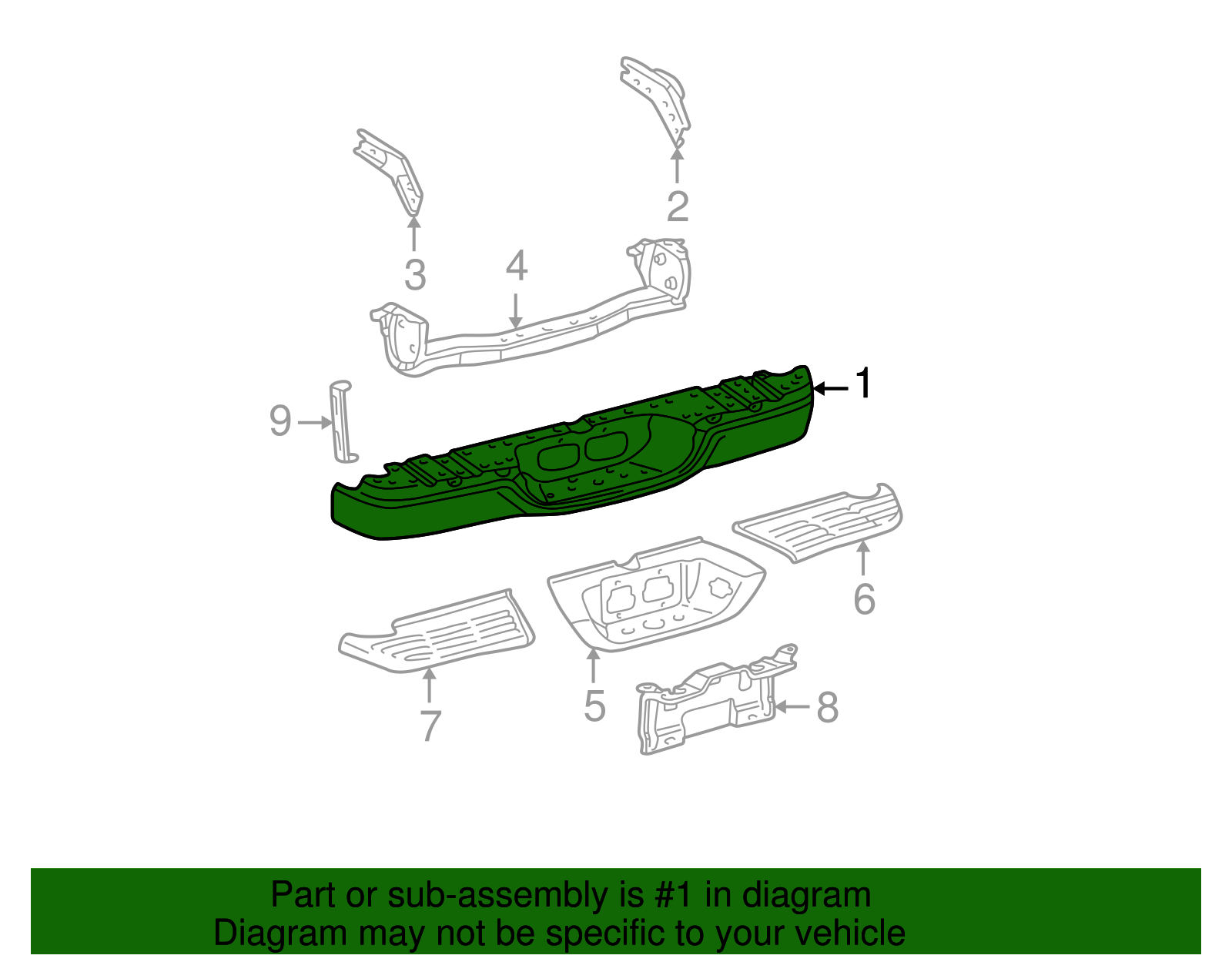 2
3
4
1
9
6
5
7
8

Part or sub-assembly is #1 in diagram
Diagram may not be specific to your vehicle