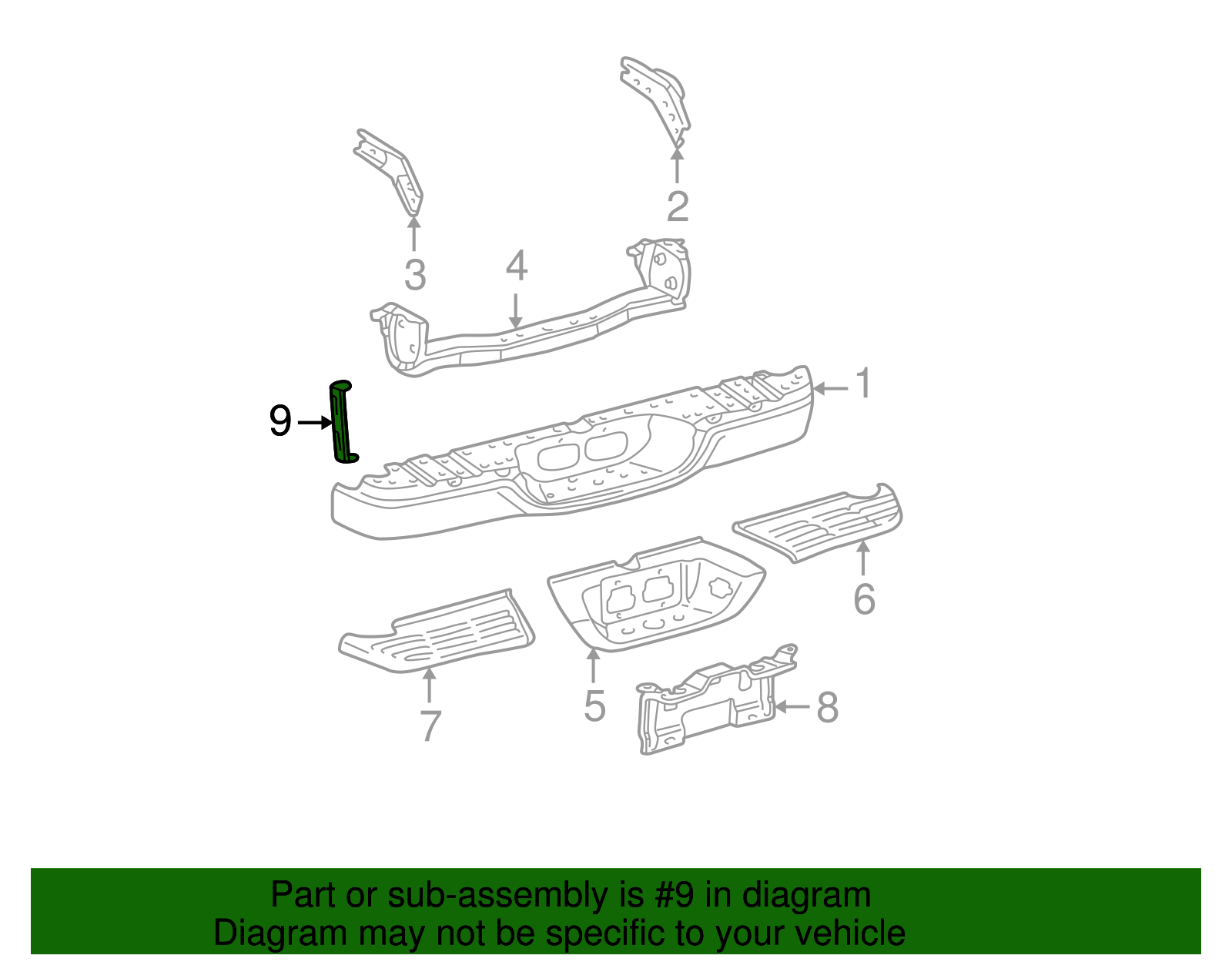 2
3
4
1
9
6
5
7
8

Part or sub-assembly is #9 in diagram
Diagram may not be specific to your vehicle