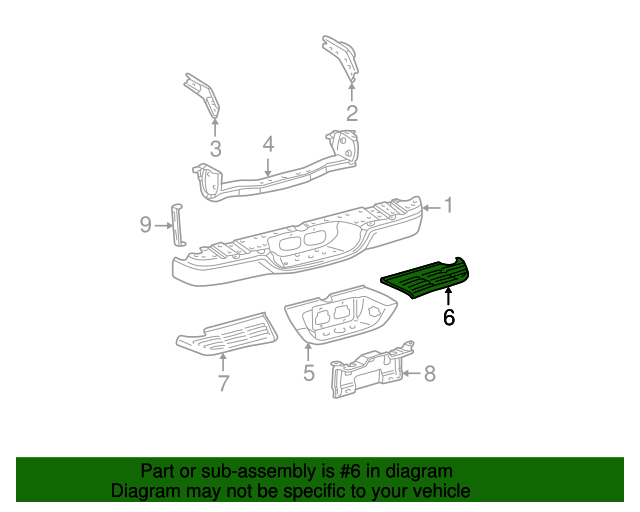 2
3
4
1
9
6
7
5
8

Part or sub-assembly is #6 in diagram
Diagram may not be specific to your vehicle