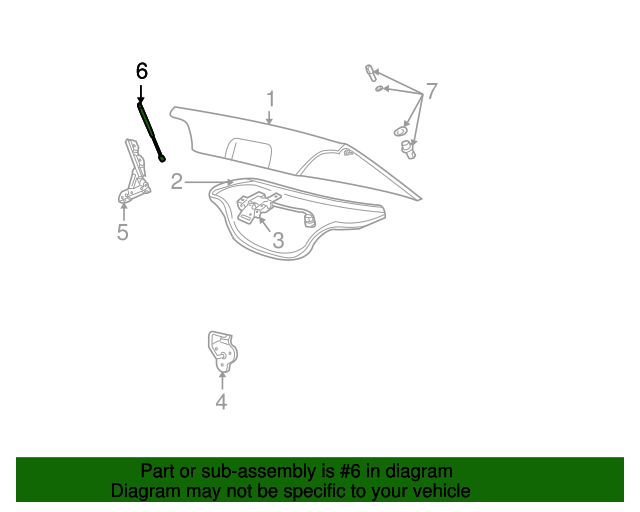 6
1
7
2
5
3
4

Part or sub-assembly is #6 in diagram
Diagram may not be specific to your vehicle