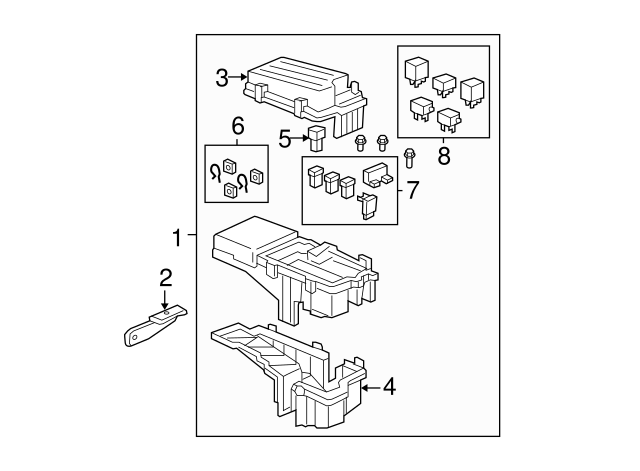 3
6
5
8
7
1
2
4